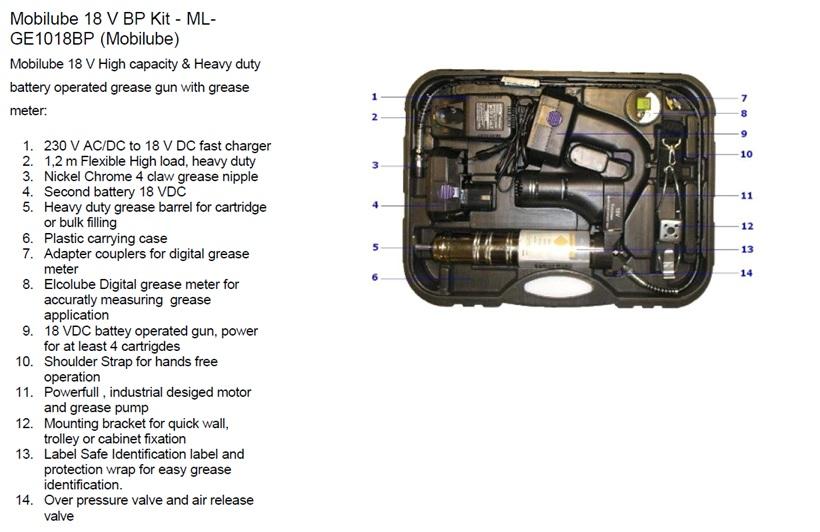 Mobilube 18 V BP Kit - ML-GE1018BP (Mobilube)

Mobilube 18 V High capacity & Heavy duty battery operated grease gun with grease meter:

1. 230 V AC/DC to 18 V DC fast charger
2. 1,2 m Flexible High load, heavy duty
3. Nickel Chrome 4 claw grease nipple
4. Second battery 18 VDC
5. Heavy duty grease barrel for cartridge or bulk filling
6. Plastic carrying case
7. Adapter couplers for digital grease meter
8. Elcolube Digital grease meter for accuratly measuring grease application
9. 18 VDC battey operated gun, power for at least 4 cartrigdes
10. Shoulder Strap for hands free operation
11. Powerfull , industrial desiged motor and grease pump
12. Mounting bracket for quick wall, trolley or cabinet fixation
13. Label Safe Identification label and protection wrap for easy grease identification.
14. Over pressure valve and air release valve

1
2
3
4
5
6
7
8
9
10
11
12
13
14