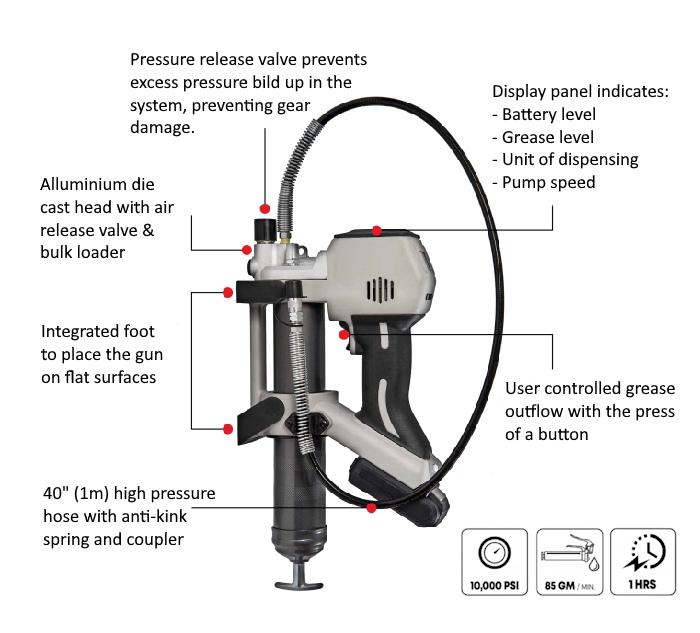 Pressure release valve prevents excess pressure bild up in the system, preventing gear damage.

Display panel indicates:
- Battery level
- Grease level
- Unit of dispensing
- Pump speed

Alluminium die cast head with air release valve & bulk loader

Integrated foot to place the gun on flat surfaces

User controlled grease outflow with the press of a button

40" (1m) high pressure hose with anti-kink spring and coupler

10,000 PSI

85 GM / MIN.

1 HRS